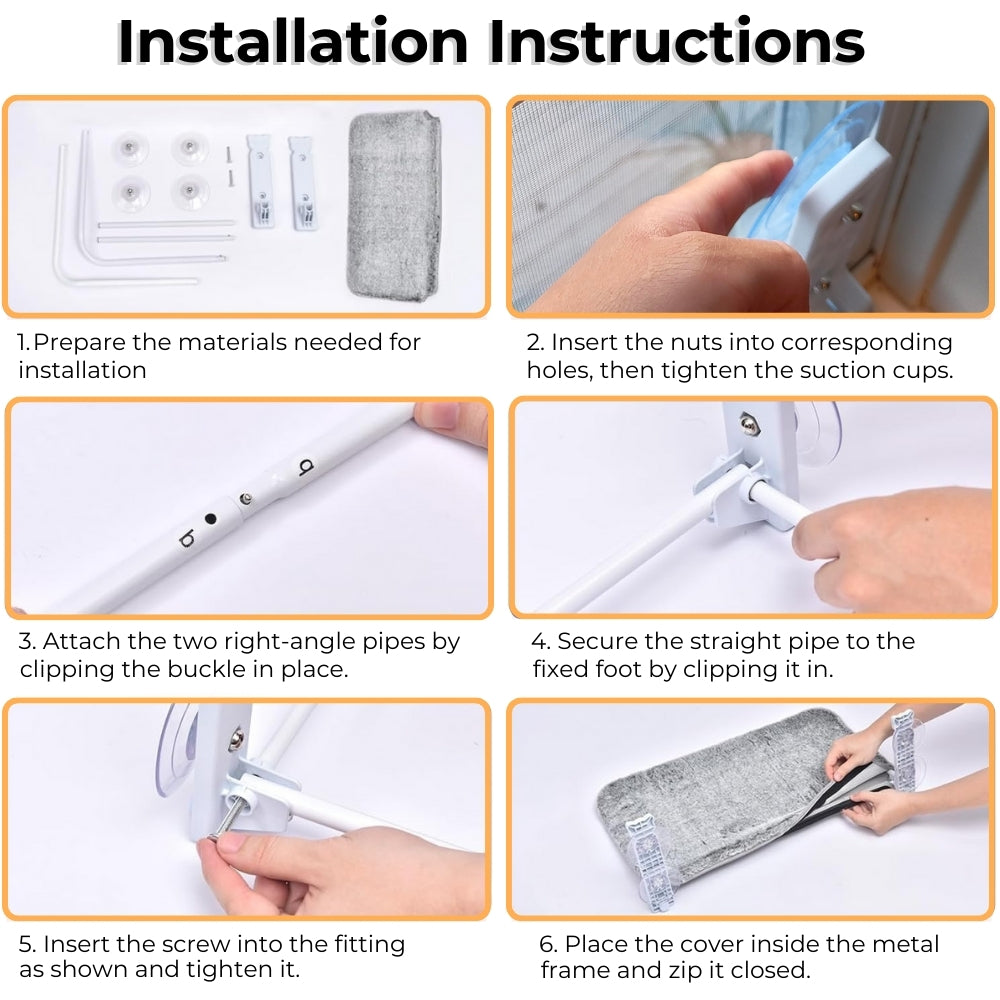 Installation Instructions

1.Prepare the materials needed for installation

2. Insert the nuts into corresponding holes, then tighten the suction cups.

b

b

3. Attach the two right-angle pipes by clipping the buckle in place.

4. Secure the straight pipe to the fixed foot by clipping it in.

5. Insert the screw into the fitting as shown and tighten it.

6. Place the cover inside the metal frame and zip it closed.