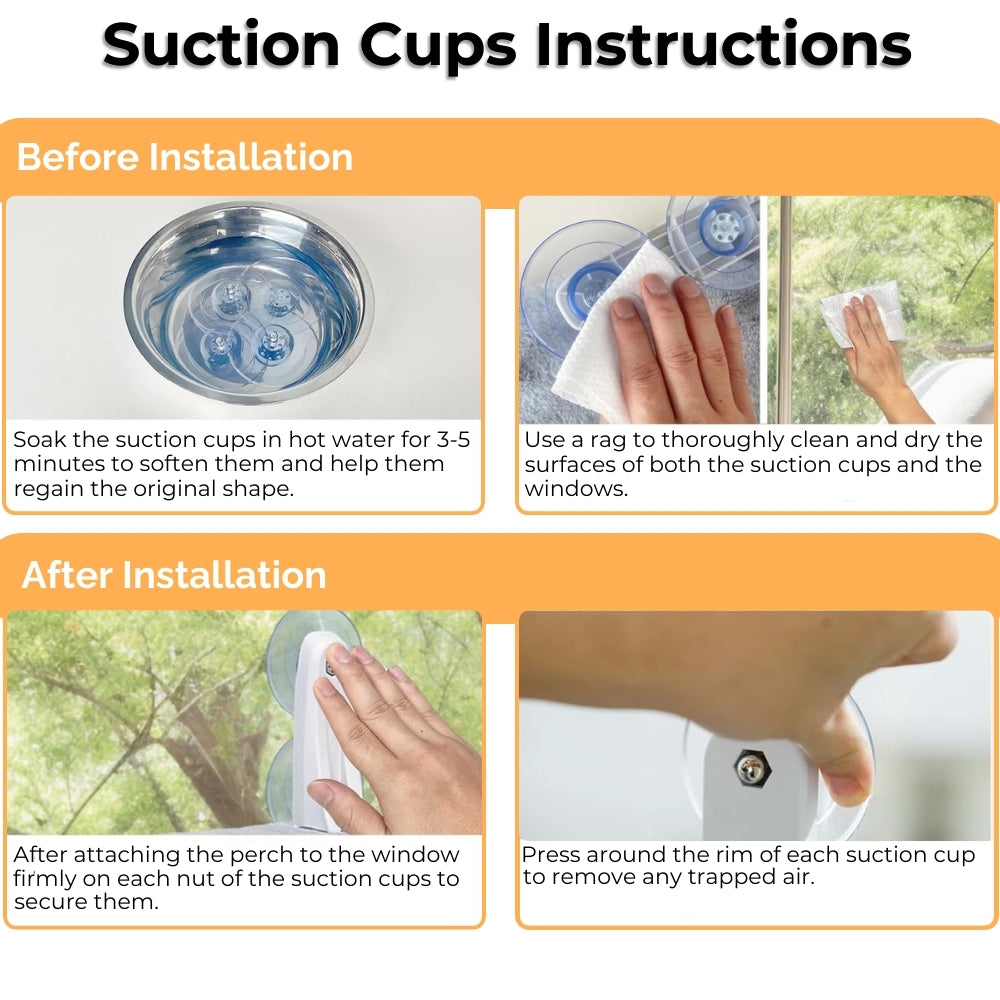 Suction Cups Instructions

Before Installation

Soak the suction cups in hot water for 3-5 minutes to soften them and help them regain the original shape.

Use a rag to thoroughly clean and dry the surfaces of both the suction cups and the windows.

After Installation

After attaching the perch to the window firmly on each nut of the suction cups to secure them.

Press around the rim of each suction cup to remove any trapped air.